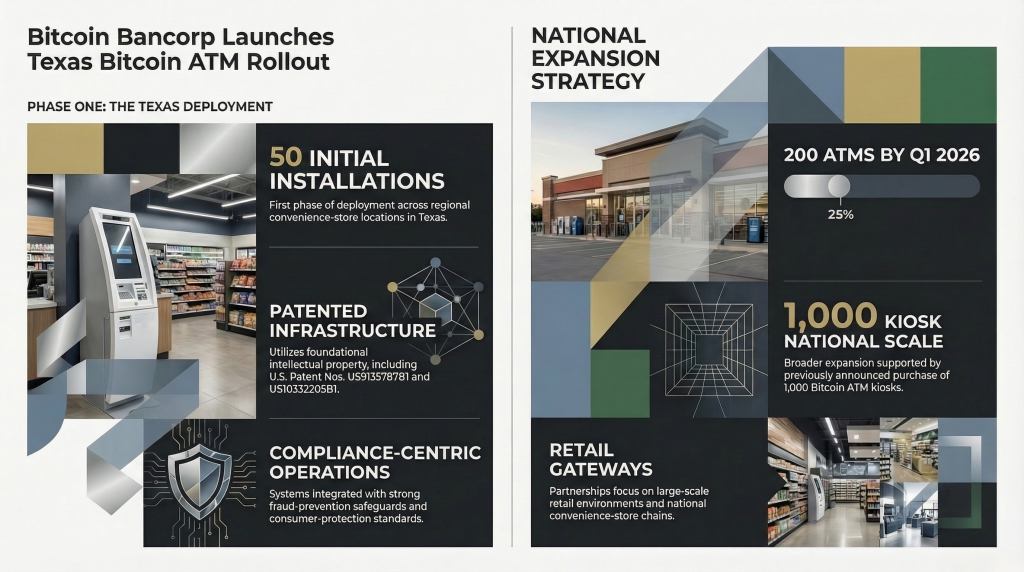 Bitcoin Bancorp Launches Texas Bitcoin ATM Rollout

PHASE ONE: THE TEXAS DEPLOYMENT

50 INITIAL INSTALLATIONS

First phase of deployment across regional convenience-store locations in Texas.

PATENTED INFRASTRUCTURE

Utilizes foundational intellectual property, including U.S. Patent Nos. US913578781 and US10332205B1.

COMPLIANCE-CENTRIC OPERATIONS

Systems integrated with strong fraud-prevention safeguards and consumer-protection standards.

NATIONAL EXPANSION STRATEGY

200 ATMS BY Q1 2026

25%

1,000 KIOSK NATIONAL SCALE

Broader expansion supported by previously announced purchase of 1,000 Bitcoin ATM kiosks.

RETAIL GATEWAYS

Partnerships focus on large-scale retail environments and national convenience-store chains.